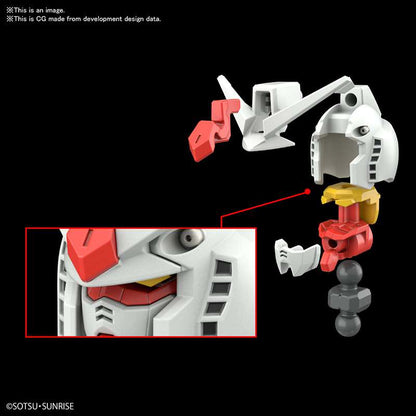 ※This is an image.
※This is CG made from development design data.

©SOTSU・SUNRISE